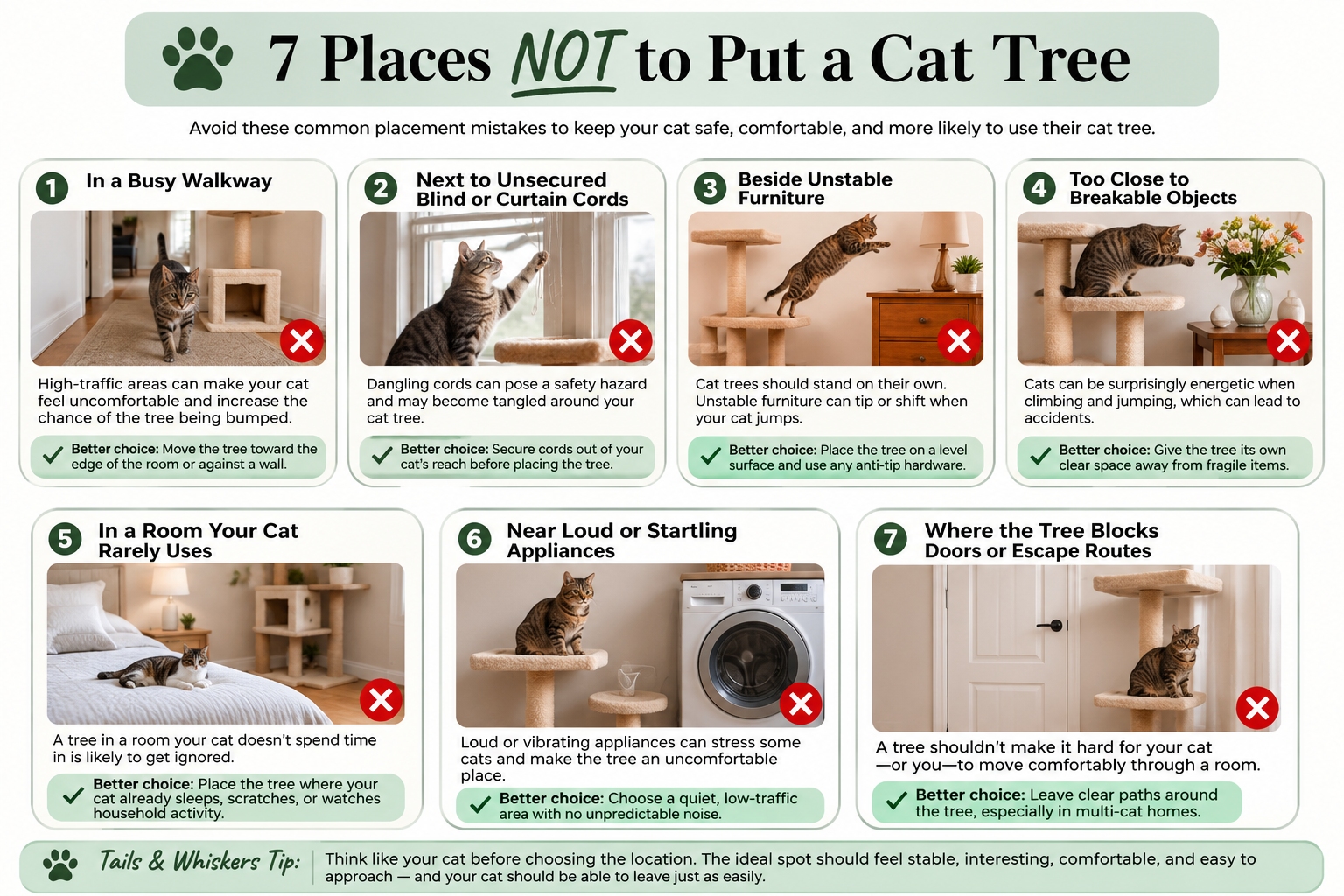 7 Places NOT to Put a Cat Tree

Avoid these common placement mistakes to keep your cat safe, comfortable, and more likely to use their cat tree.

1 In a Busy Walkway

High-traffic areas can make your cat feel uncomfortable and increase the chance of the tree being bumped.

Better choice: Move the tree toward the edge of the room or against a wall.

2 Next to Unsecured Blind or Curtain Cords

Dangling cords can pose a safety hazard and may become tangled around your cat tree.

Better choice: Secure cords out of your cat's reach before placing the tree.

3 Beside Unstable Furniture

Cat trees should stand on their own. Unstable furniture can tip or shift when your cat jumps.

Better choice: Place the tree on a level surface and use any anti-tip hardware.

4 Too Close to Breakable Objects

Cats can be surprisingly energetic when climbing and jumping, which can lead to accidents.

Better choice: Give the tree its own clear space away from fragile items.

5 In a Room Your Cat Rarely Uses

A tree in a room your cat doesn't spend time in is likely to get ignored.

Better choice: Place the tree where your cat already sleeps, scratches, or watches household activity.

6 Near Loud or Startling Appliances

Loud or vibrating appliances can stress some cats and make the tree an uncomfortable place.

Better choice: Choose a quiet, low-traffic area with no unpredictable noise.

7 Where the Tree Blocks Doors or Escape Routes

A tree shouldn't make it hard for your cat —or you—to move comfortably through a room.

Better choice: Leave clear paths around the tree, especially in multi-cat homes.

Tails & Whiskers Tip: Think like your cat before choosing the location. The ideal spot should feel stable, interesting, comfortable, and easy to approach — and your cat should be able to leave just as easily.